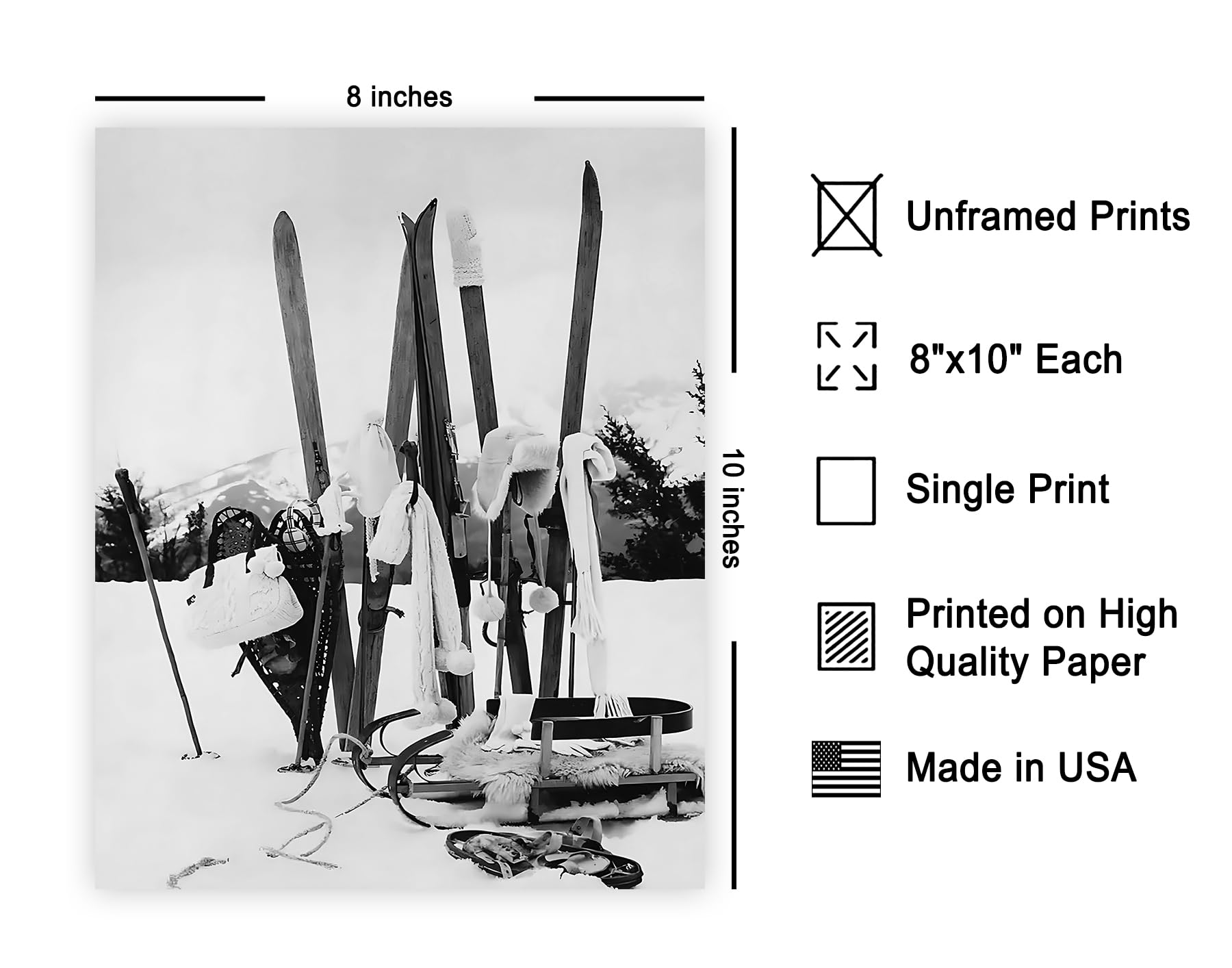 8 inches

10 inches

Unframed Prints

8"x10" Each

Single Print

Printed on High Quality Paper

Made in USA