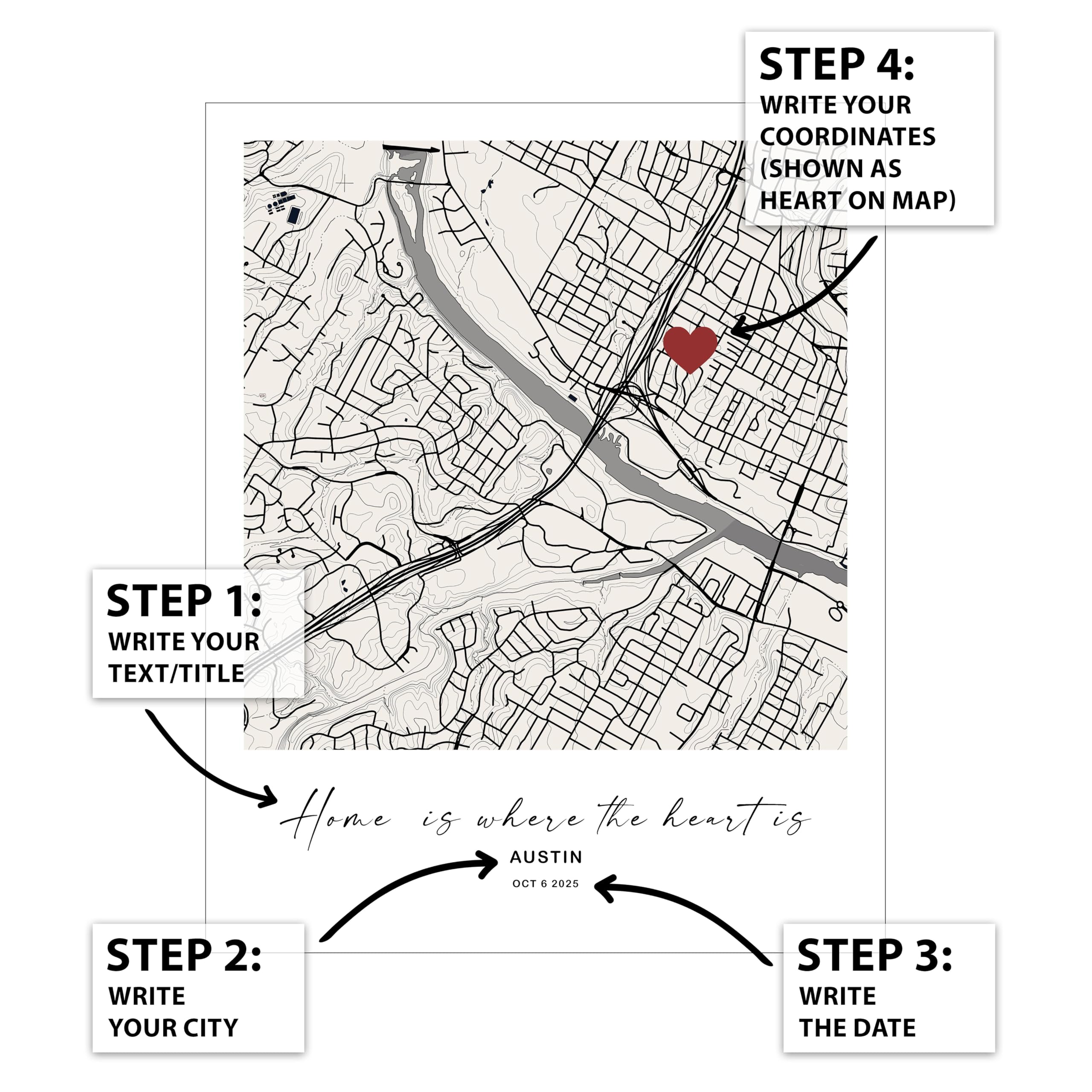 STEP 4:
WRITE YOUR COORDINATES (SHOWN AS HEART ON MAP)

STEP 1:
WRITE YOUR TEXT/TITLE

Home is where the heart is

AUSTIN

OCT 6 2025

STEP 2:
WRITE YOUR CITY

STEP 3:
WRITE THE DATE